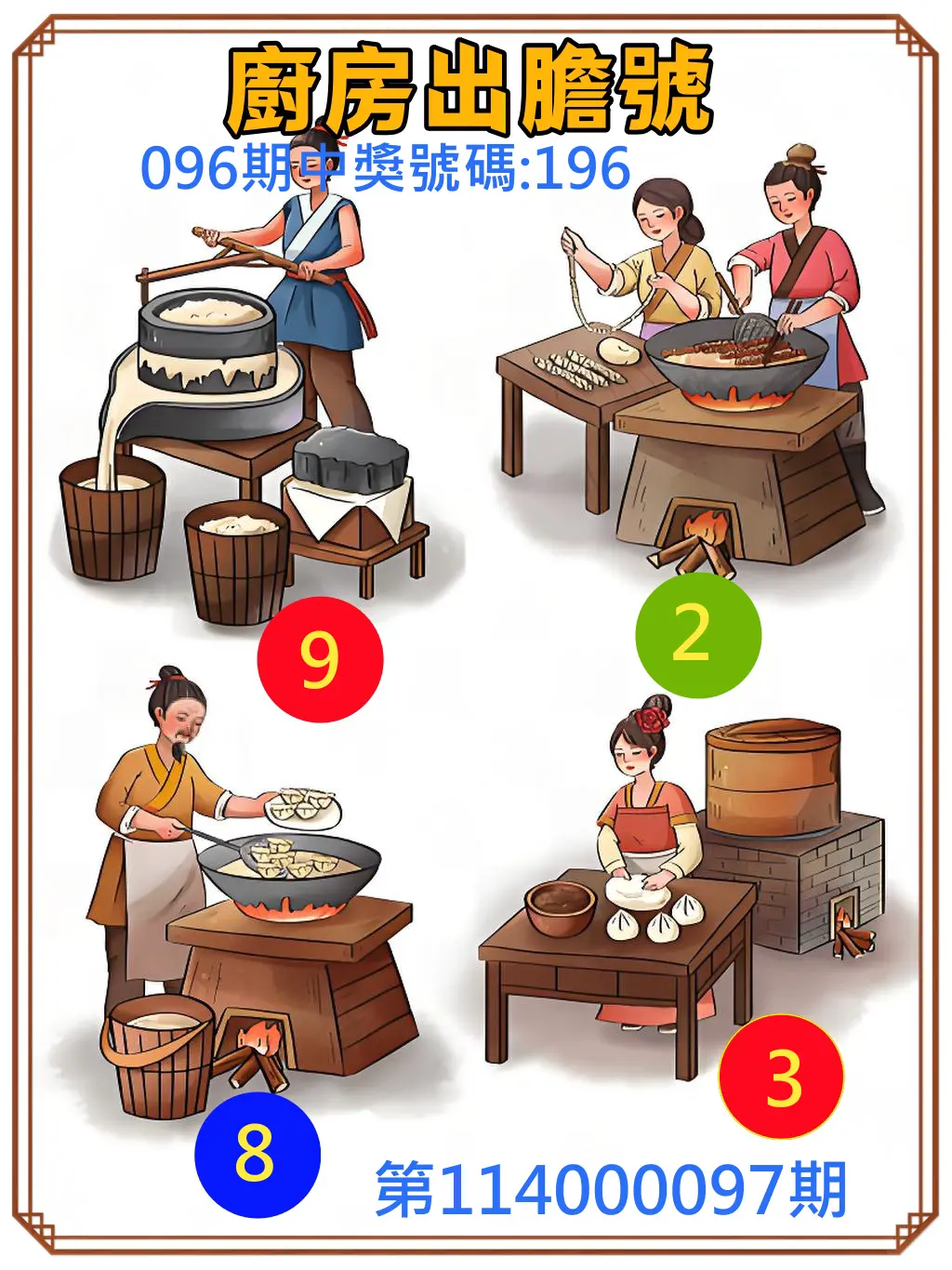 廚房出膽號

096期中獎號碼:196

9

2

8

3

第114000097期